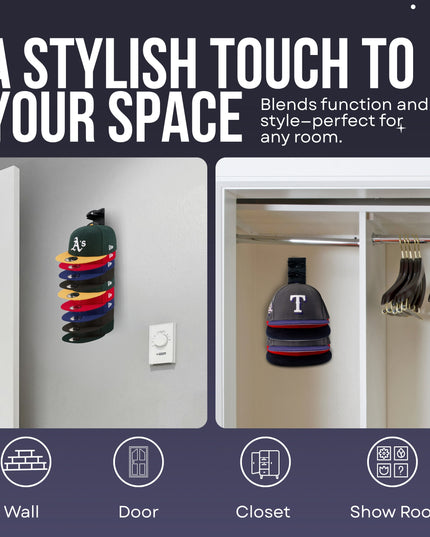 A STYLISH TOUCH TO YOUR SPACE

Blends function and style—perfect for any room.

A's

T

Wall

Door

Closet

Show Roo